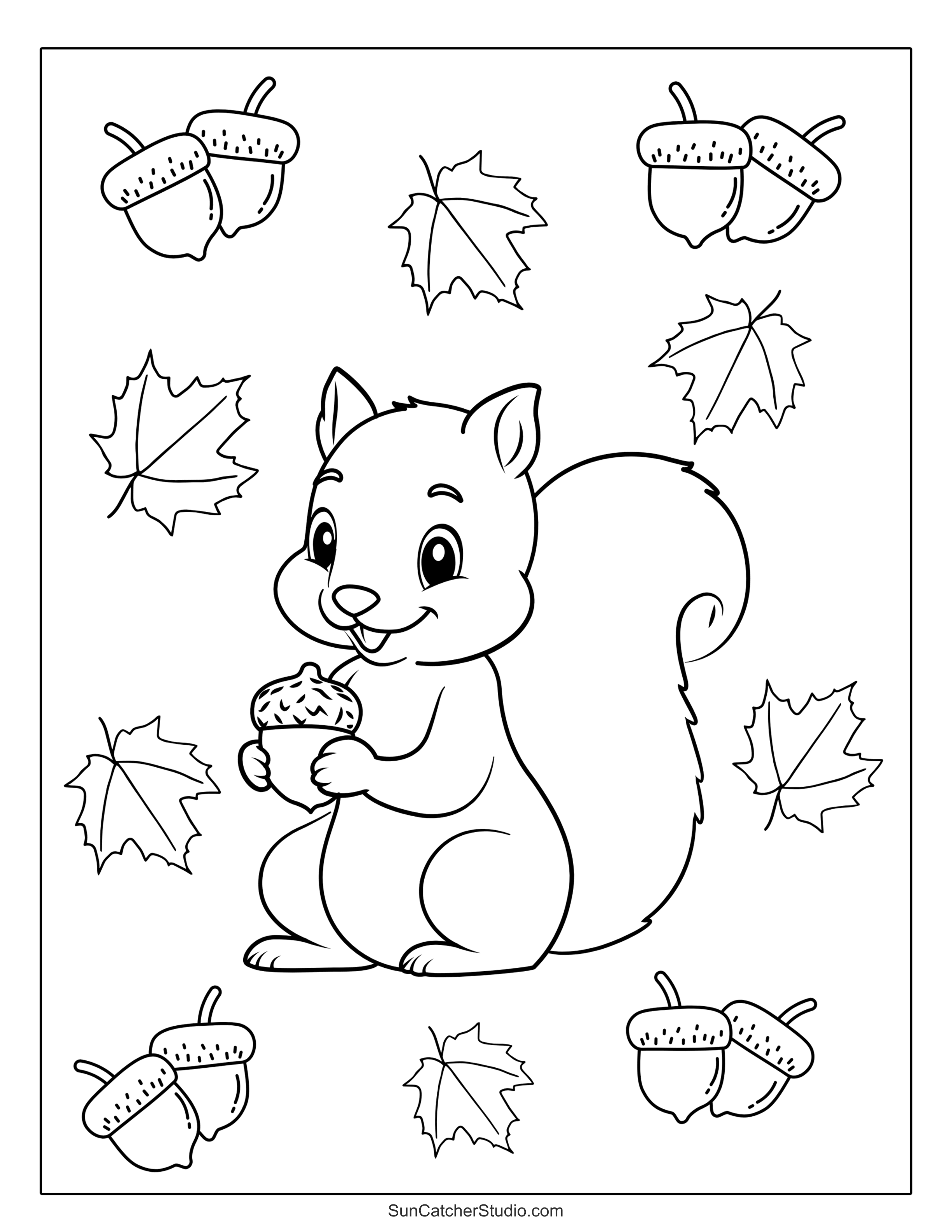 SunCatcherStudio.com