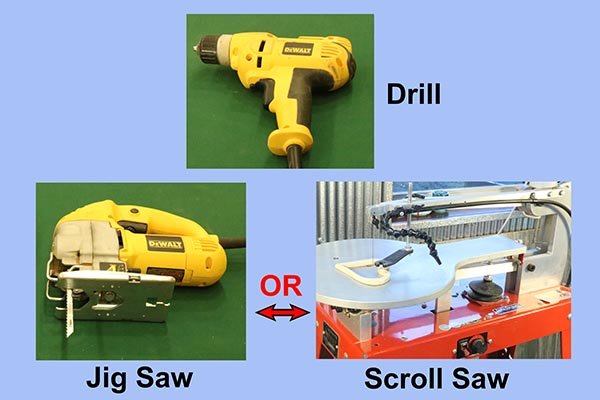 DEWALT

Drill

DEWALT

OR

Jig Saw

Scroll Saw